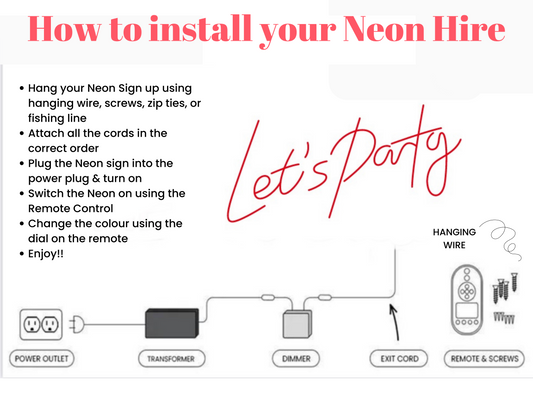 How to install your Neon Hire

• Hang your Neon Sign up using hanging wire, screws, zip ties, or fishing line
• Attach all the cords in the correct order
• Plug the Neon sign into the power plug & turn on
• Switch the Neon on using the Remote Control
• Change the colour using the dial on the remote
• Enjoy!!

Let's Party

HANGING WIRE

POWER OUTLET

TRANSFORMER

DIMMER

EXIT CORD

REMOTE & SCREWS